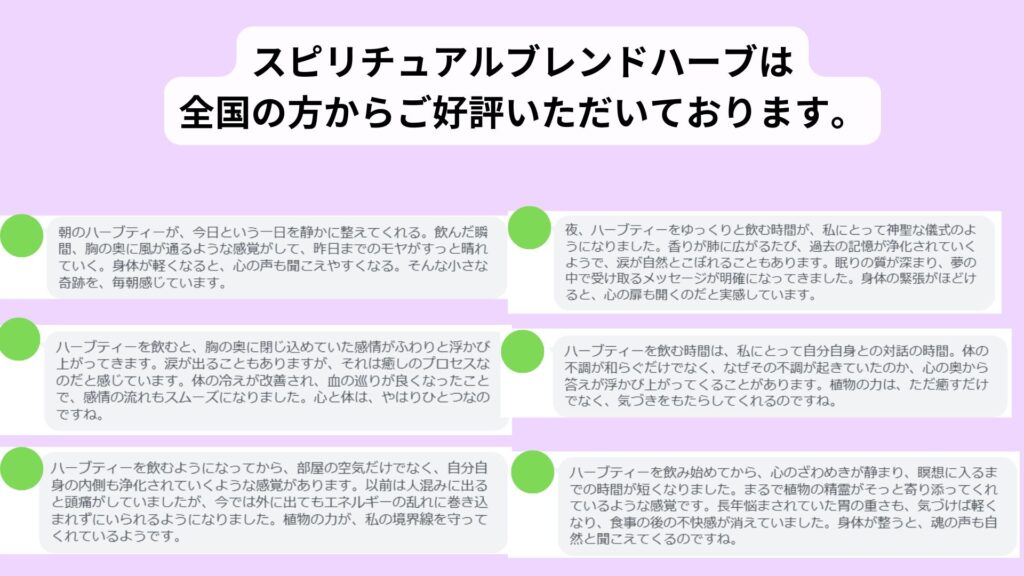 スピリチュアルブレンドハーブは
全国の方からご好評いただいております。

朝のハーブティーが、今日という一日を静かに整えてくれる。飲んだ瞬間、胸の奥に風が通るような感覚がして、昨日までのモヤがすっと晴れていく。身体が軽くなると、心の声も聞こえやすくなる。そんな小さな奇跡を、毎朝感じています。

ハーブティーを飲むと、胸の奥に閉じ込めていた感情がふわりと浮かび上がってきます。涙が出ることもありますが、それは癒しのプロセスなのだと感じています。体の冷えが改善され、血の巡りが良くなったことで、感情の流れもスムーズになりました。心と体は、やはりひとつなのですね。

ハーブティーを飲むようになってから、部屋の空気だけでなく、自分自身の内側も浄化されていくような感覚があります。以前は人混みに出ると頭痛がしていましたが、今では外に出てもエネルギーの乱れに巻き込まれずにいられるようになりました。植物の力が、私の境界線を守ってくれているようです。

夜、ハーブティーをゆっくりと飲む時間が、私にとって神聖な儀式のようになりました。香りが肺に広がるたび、過去の記憶が浄化されていくようで、涙が自然とこぼれることもあります。眠りの質が深まり、夢の中で受け取るメッセージが明確になってきました。身体の緊張がほどけると、心の扉も開くのだと実感しています。

ハーブティーを飲む時間は、私にとって自分自身との対話の時間。体の不調が和らぐだけでなく、なぜその不調が起きていたのか、心の奥から答えが浮かび上がってくることがあります。植物の力は、ただ癒すだけでなく、気づきをもたらしてくれるのですね。

ハーブティーを飲み始めてから、心のざわめきが静まり、瞑想に入るまでの時間が短くなりました。まるで植物の精霊がそっと寄り添ってくれているような感覚です。長年悩まされていた胃の重さも、気づけば軽くなり、食事の後の不快感が消えていました。身体が整うと、魂の声も自然と聞こえてくるのですね。